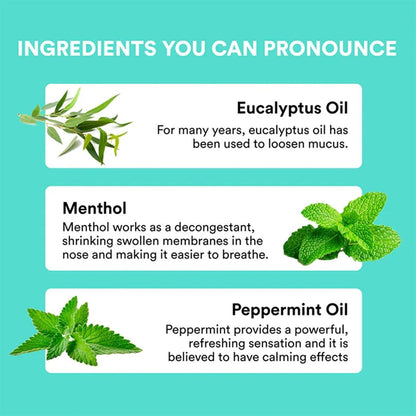 INGREDIENTS YOU CAN PRONOUNCE

Eucalyptus Oil
For many years, eucalyptus oil has been used to loosen mucus.

Menthol
Menthol works as a decongestant, shrinking swollen membranes in the nose and making it easier to breathe.

Peppermint Oil
Peppermint provides a powerful, refreshing sensation and it is believed to have calming effects