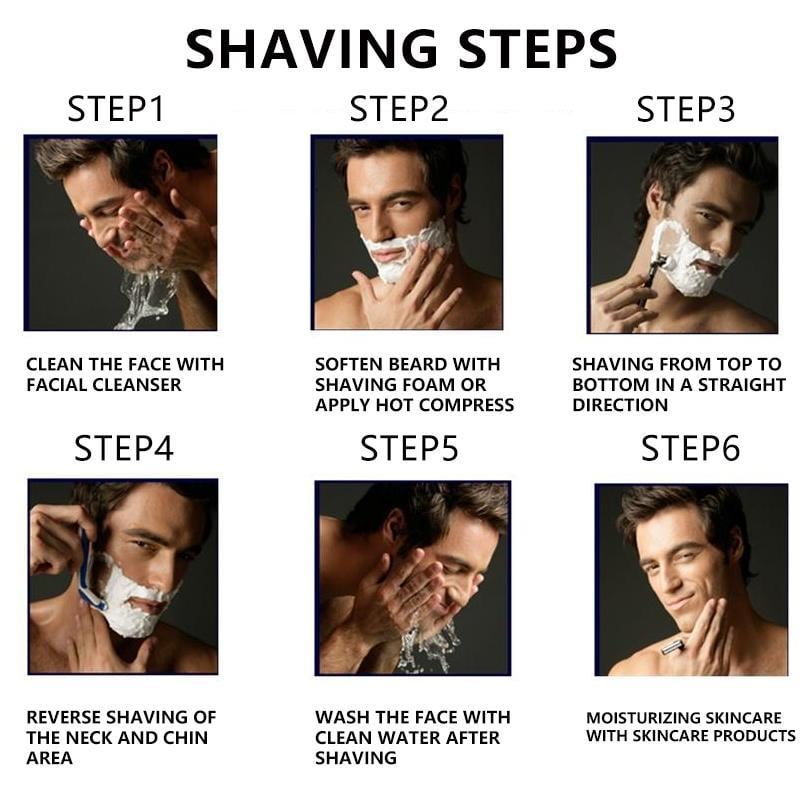 SHAVING STEPS

STEP1

CLEAN THE FACE WITH FACIAL CLEANSER

STEP2

SOFTEN BEARD WITH SHAVING FOAM OR APPLY HOT COMPRESS

STEP3

SHAVING FROM TOP TO BOTTOM IN A STRAIGHT DIRECTION

STEP4

REVERSE SHAVING OF THE NECK AND CHIN AREA

STEP5

WASH THE FACE WITH CLEAN WATER AFTER SHAVING

STEP6

MOISTURIZING SKINCARE WITH SKINCARE PRODUCTS