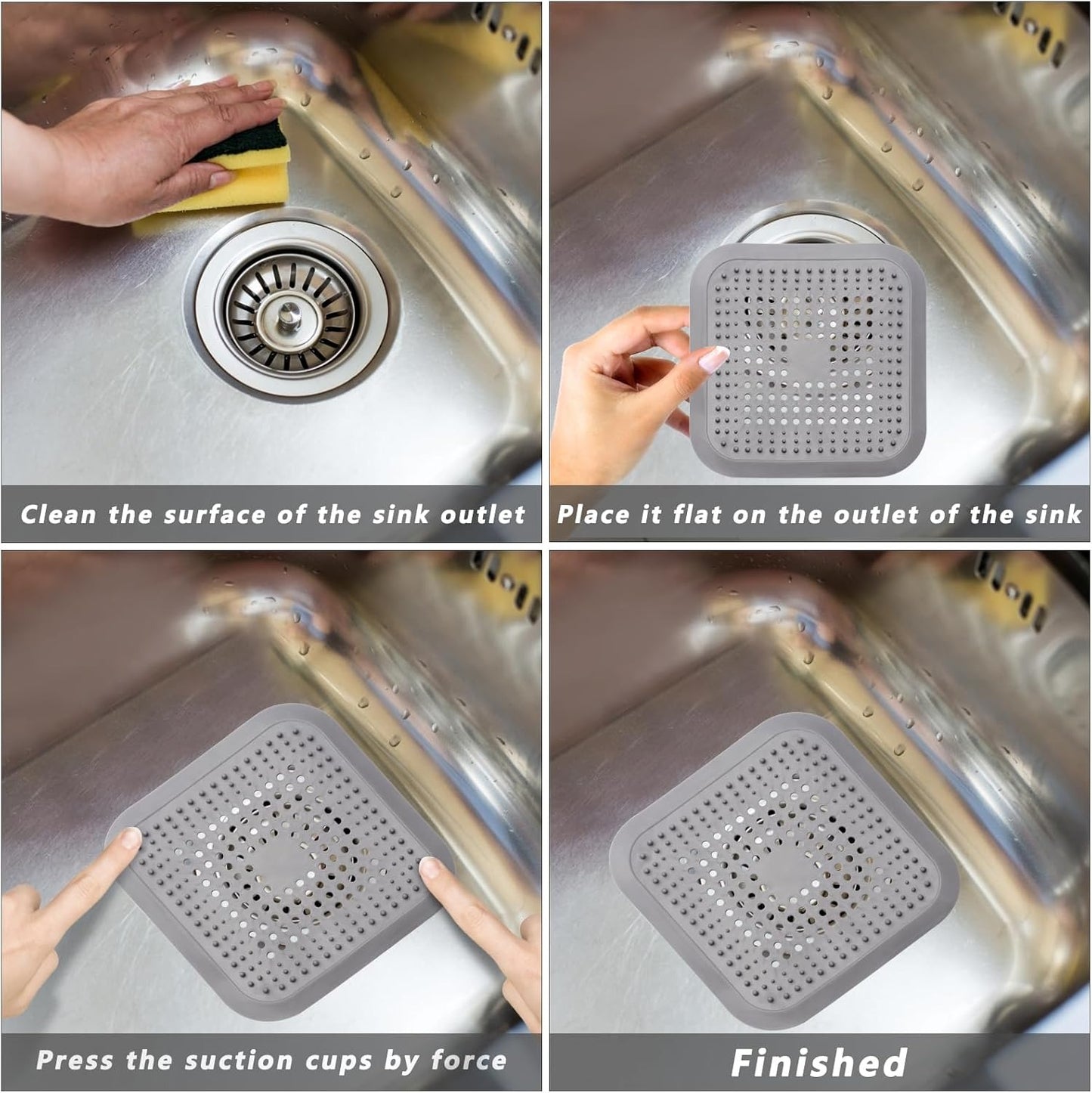 Clean the surface of the sink outlet

Place it flat on the outlet of the sink

Press the suction cups by force

Finished