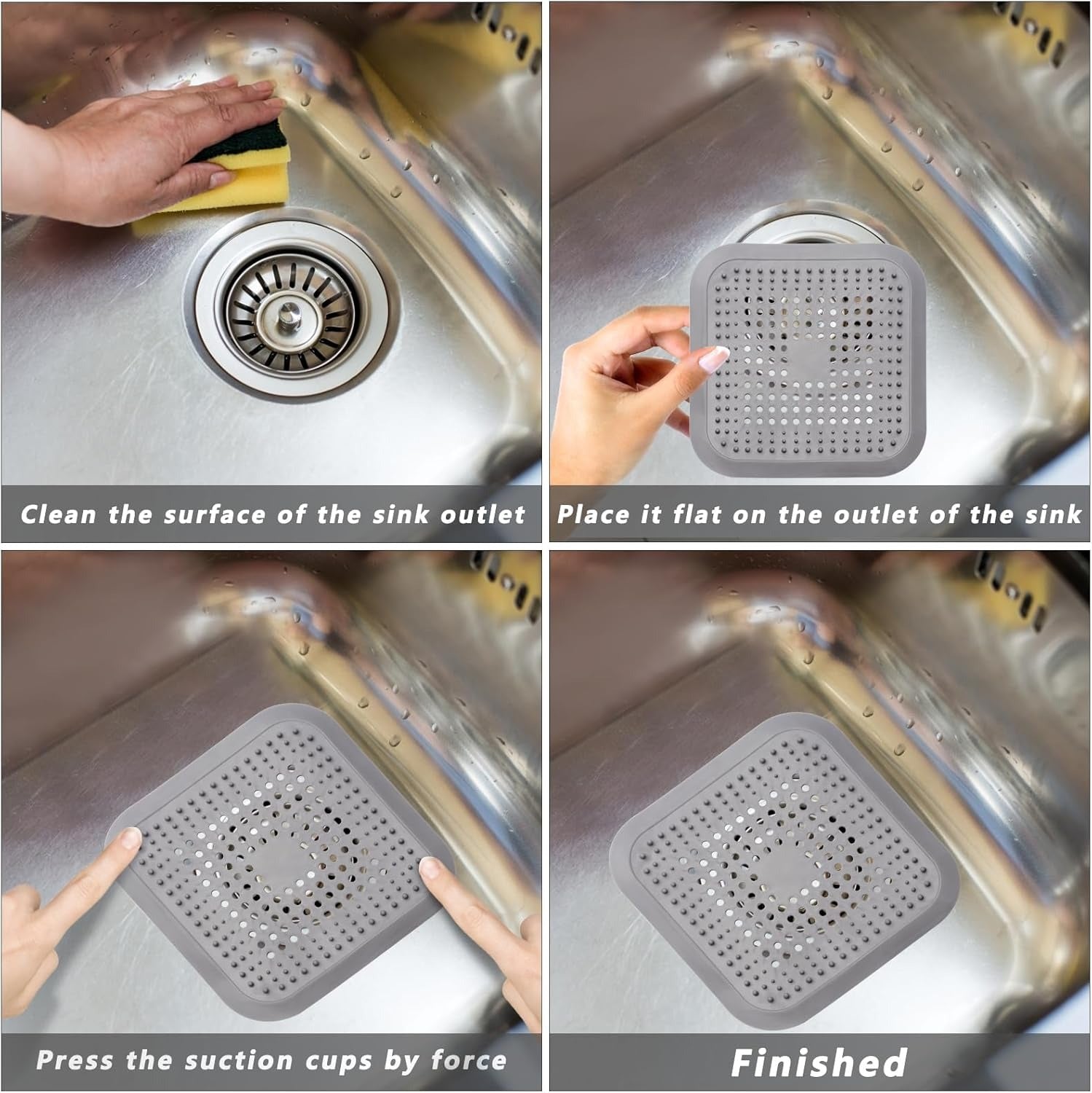 Clean the surface of the sink outlet

Place it flat on the outlet of the sink

Press the suction cups by force

Finished